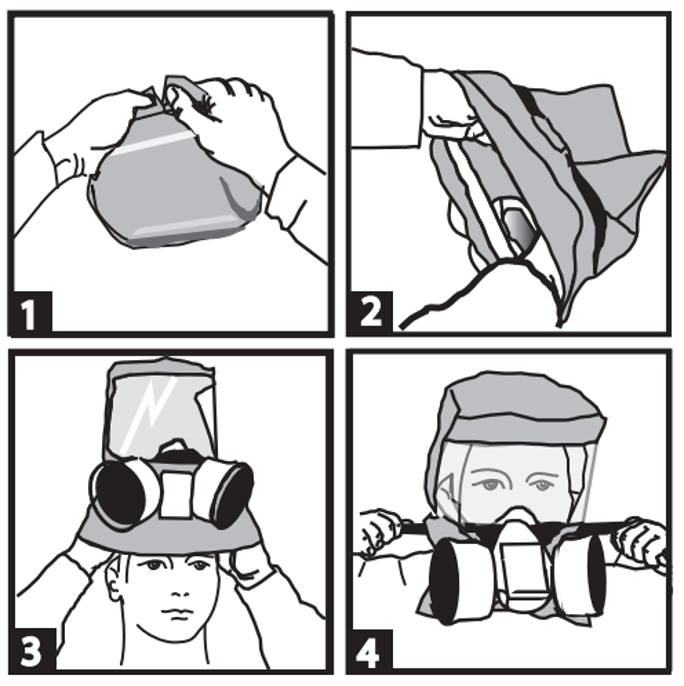 1

2

3

4